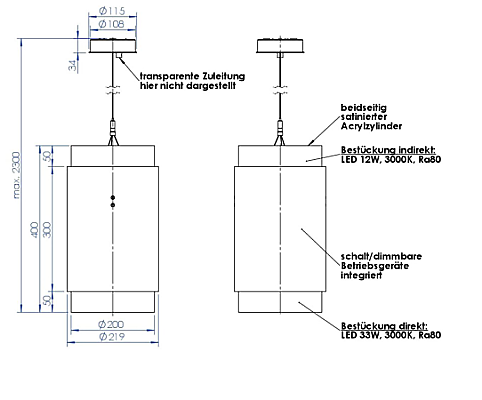 Ø115
Ø108
34
transparente Zuleitung hier nicht dargestellt
max. 2300
50
400
300
50
Ø200
Ø219

beidseitig satinierter Acrylzylinder

Bestückung indirekt:
LED 12W, 3000K, Ra80

schalt/dimmbare Betriebsgeräte integriert

Bestückung direkt:
LED 33W, 3000K, Ra80