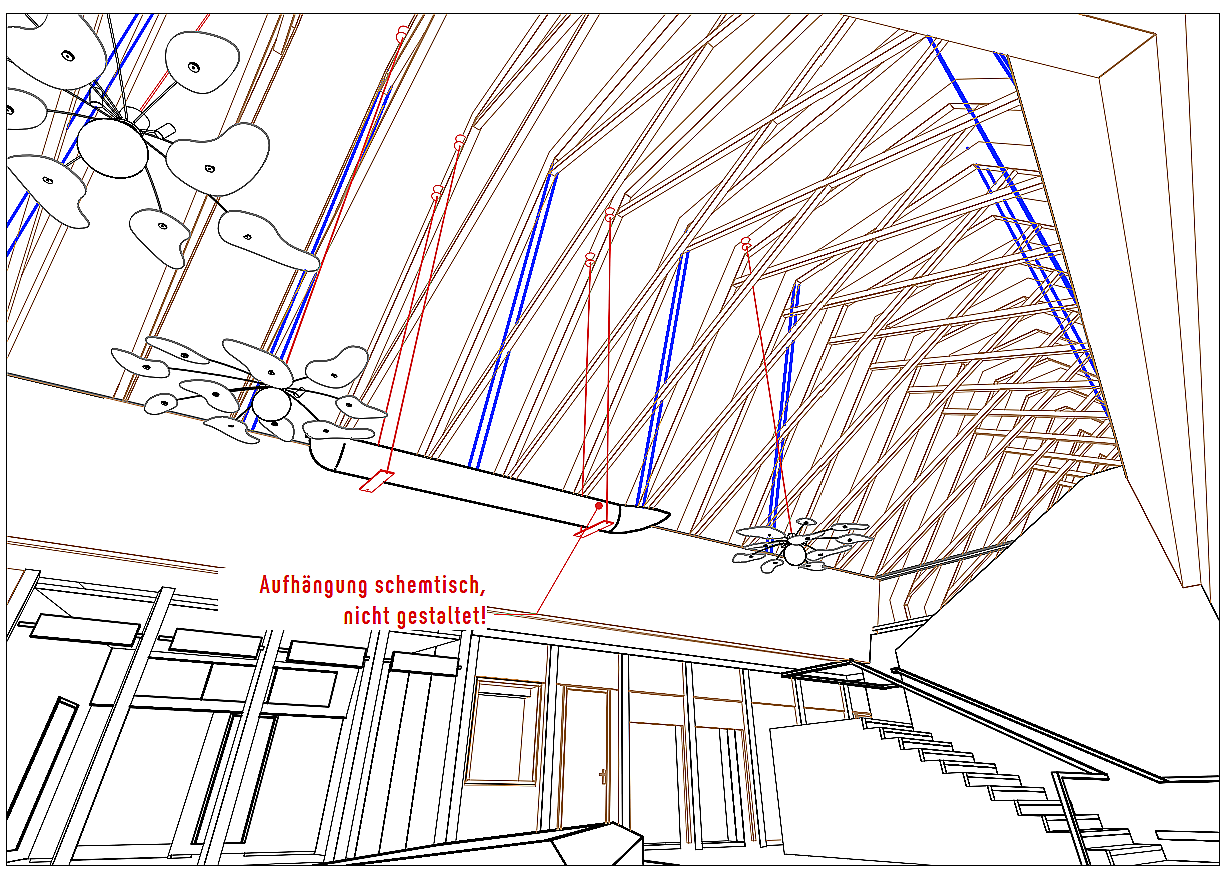 Aufhängung schemtisch,
nicht gestaltet!